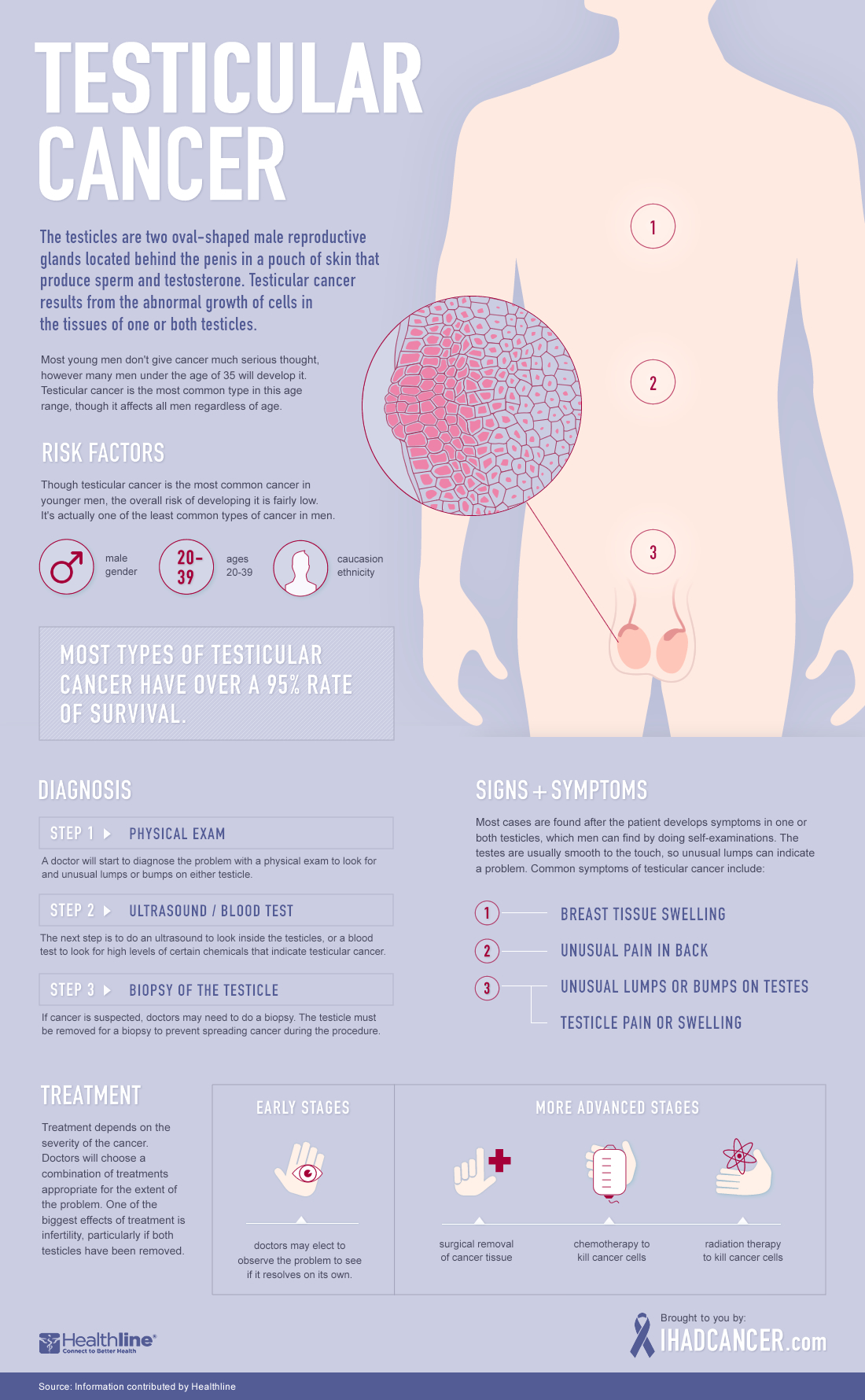 TESTICULAR CANCER

The testicles are two oval-shaped male reproductive glands located behind the penis in a pouch of skin that produce sperm and testosterone. Testicular cancer results from the abnormal growth of cells in the tissues of one or both testicles.

Most young men don't give cancer much serious thought, however many men under the age of 35 will develop it. Testicular cancer is the most common type in this age range, though it affects all men regardless of age.

1

2

3

RISK FACTORS

Though testicular cancer is the most common cancer in younger men, the overall risk of developing it is fairly low. It's actually one of the least common types of cancer in men.

male gender

20-39

ages 20-39

caucasion ethnicity

MOST TYPES OF TESTICULAR CANCER HAVE OVER A 95% RATE OF SURVIVAL.

DIAGNOSIS

STEP 1 PHYSICAL EXAM

A doctor will start to diagnose the problem with a physical exam to look for and unusual lumps or bumps on either testicle.

STEP 2 ULTRASOUND / BLOOD TEST

The next step is to do an ultrasound to look inside the testicles, or a blood test to look for high levels of certain chemicals that indicate testicular cancer.

STEP 3 BIOPSY OF THE TESTICLE

If cancer is suspected, doctors may need to do a biopsy. The testicle must be removed for a biopsy to prevent spreading cancer during the procedure.

SIGNS + SYMPTOMS

Most cases are found after the patient develops symptoms in one or both testicles, which men can find by doing self-examinations. The testes are usually smooth to the touch, so unusual lumps can indicate a problem. Common symptoms of testicular cancer include:

1 BREAST TISSUE SWELLING

2 UNUSUAL PAIN IN BACK

3 UNUSUAL LUMPS OR BUMPS ON TESTES

TESTICLE PAIN OR SWELLING

TREATMENT

Treatment depends on the severity of the cancer. Doctors will choose a combination of treatments appropriate for the extent of the problem. One of the biggest effects of treatment is infertility, particularly if both testicles have been removed.

EARLY STAGES

doctors may elect to observe the problem to see if it resolves on its own.

MORE ADVANCED STAGES

surgical removal of cancer tissue

chemotherapy to kill cancer cells

radiation therapy to kill cancer cells

Healthline Connect to Better Health

Brought to you by:
IHADCANCER.com

Source: Information contributed by Healthline