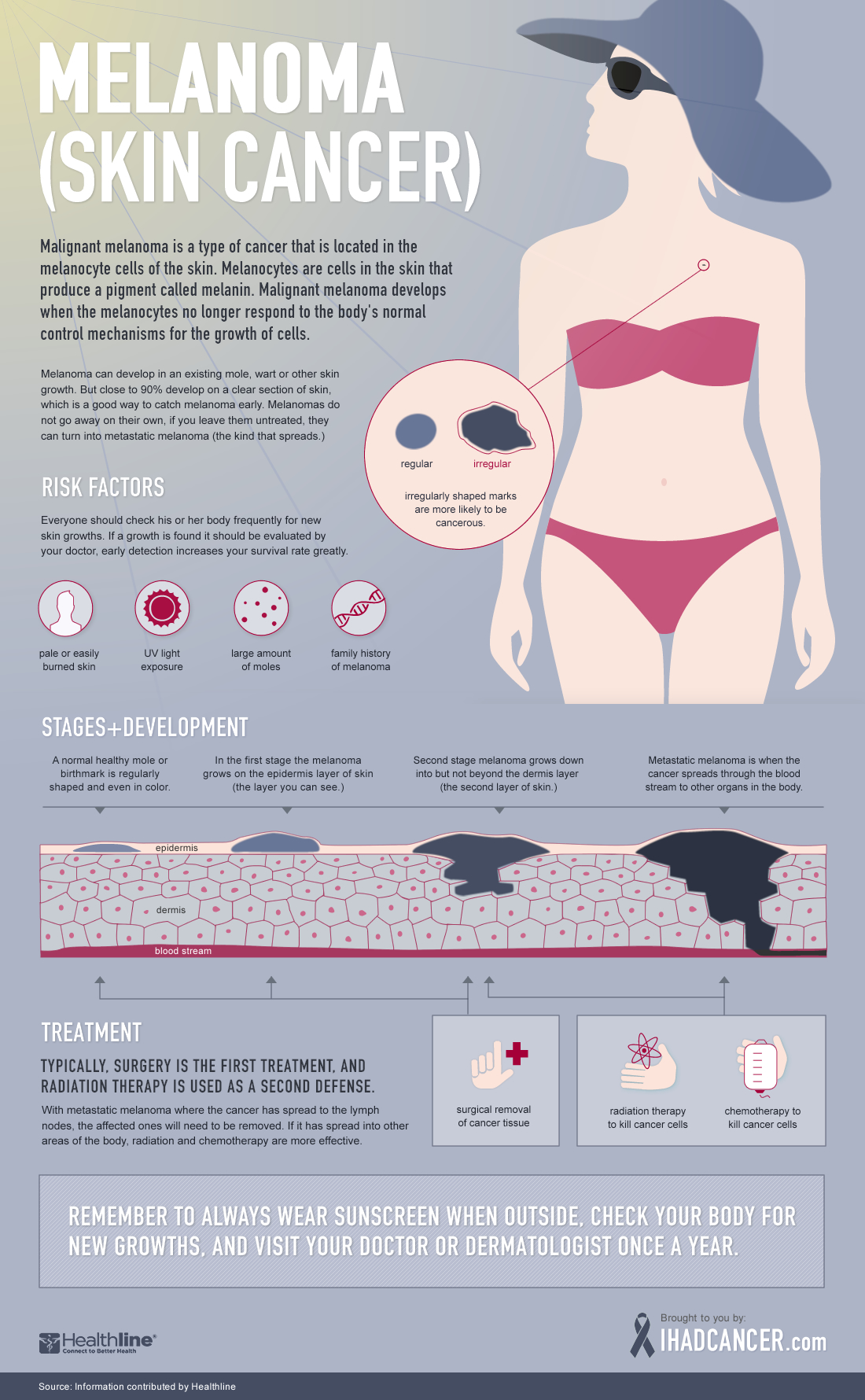 MELANOMA (SKIN CANCER)

Malignant melanoma is a type of cancer that is located in the melanocyte cells of the skin. Melanocytes are cells in the skin that produce a pigment called melanin. Malignant melanoma develops when the melanocytes no longer respond to the body's normal control mechanisms for the growth of cells.

Melanoma can develop in an existing mole, wart or other skin growth. But close to 90% develop on a clear section of skin, which is a good way to catch melanoma early. Melanomas do not go away on their own, if you leave them untreated, they can turn into metastatic melanoma (the kind that spreads.)

regular

irregular

irregularly shaped marks are more likely to be cancerous.

RISK FACTORS

Everyone should check his or her body frequently for new skin growths. If a growth is found it should be evaluated by your doctor, early detection increases your survival rate greatly.

pale or easily burned skin

UV light exposure

large amount of moles

family history of melanoma

STAGES+DEVELOPMENT

A normal healthy mole or birthmark is regularly shaped and even in color.

In the first stage the melanoma grows on the epidermis layer of skin (the layer you can see.)

Second stage melanoma grows down into but not beyond the dermis layer (the second layer of skin.)

Metastatic melanoma is when the cancer spreads through the blood stream to other organs in the body.

epidermis

dermis

blood stream

TREATMENT

TYPICALLY, SURGERY IS THE FIRST TREATMENT, AND RADIATION THERAPY IS USED AS A SECOND DEFENSE.

With metastatic melanoma where the cancer has spread to the lymph nodes, the affected ones will need to be removed. If it has spread into other areas of the body, radiation and chemotherapy are more effective.

surgical removal of cancer tissue

radiation therapy to kill cancer cells

chemotherapy to kill cancer cells

REMEMBER TO ALWAYS WEAR SUNSCREEN WHEN OUTSIDE, CHECK YOUR BODY FOR NEW GROWTHS, AND VISIT YOUR DOCTOR OR DERMATOLOGIST ONCE A YEAR.

Healthline Connect to Better Health

Brought to you by:

IHADCANCER.com

Source: Information contributed by Healthline