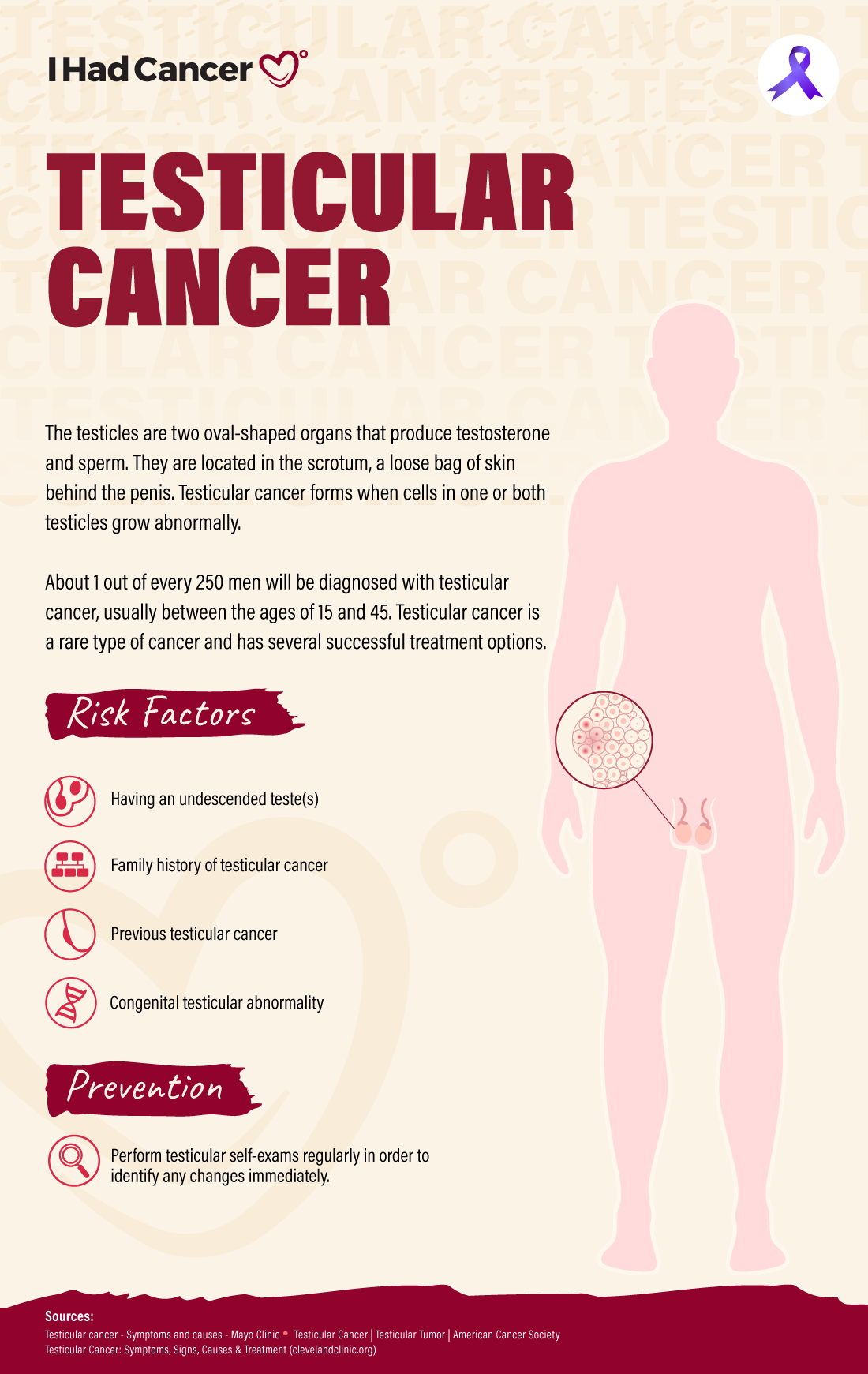 I Had Cancer

TESTICULAR CANCER

The testicles are two oval-shaped organs that produce testosterone and sperm. They are located in the scrotum, a loose bag of skin behind the penis. Testicular cancer forms when cells in one or both testicles grow abnormally.

About 1 out of every 250 men will be diagnosed with testicular cancer, usually between the ages of 15 and 45. Testicular cancer is a rare type of cancer and has several successful treatment options.

Risk Factors

Having an undescended teste(s)

Family history of testicular cancer

Previous testicular cancer

Congenital testicular abnormality

Prevention

Perform testicular self-exams regularly in order to identify any changes immediately.

Sources:
Testicular cancer - Symptoms and causes - Mayo Clinic • Testicular Cancer | Testicular Tumor | American Cancer Society
Testicular Cancer: Symptoms, Signs, Causes & Treatment (clevelandclinic.org)