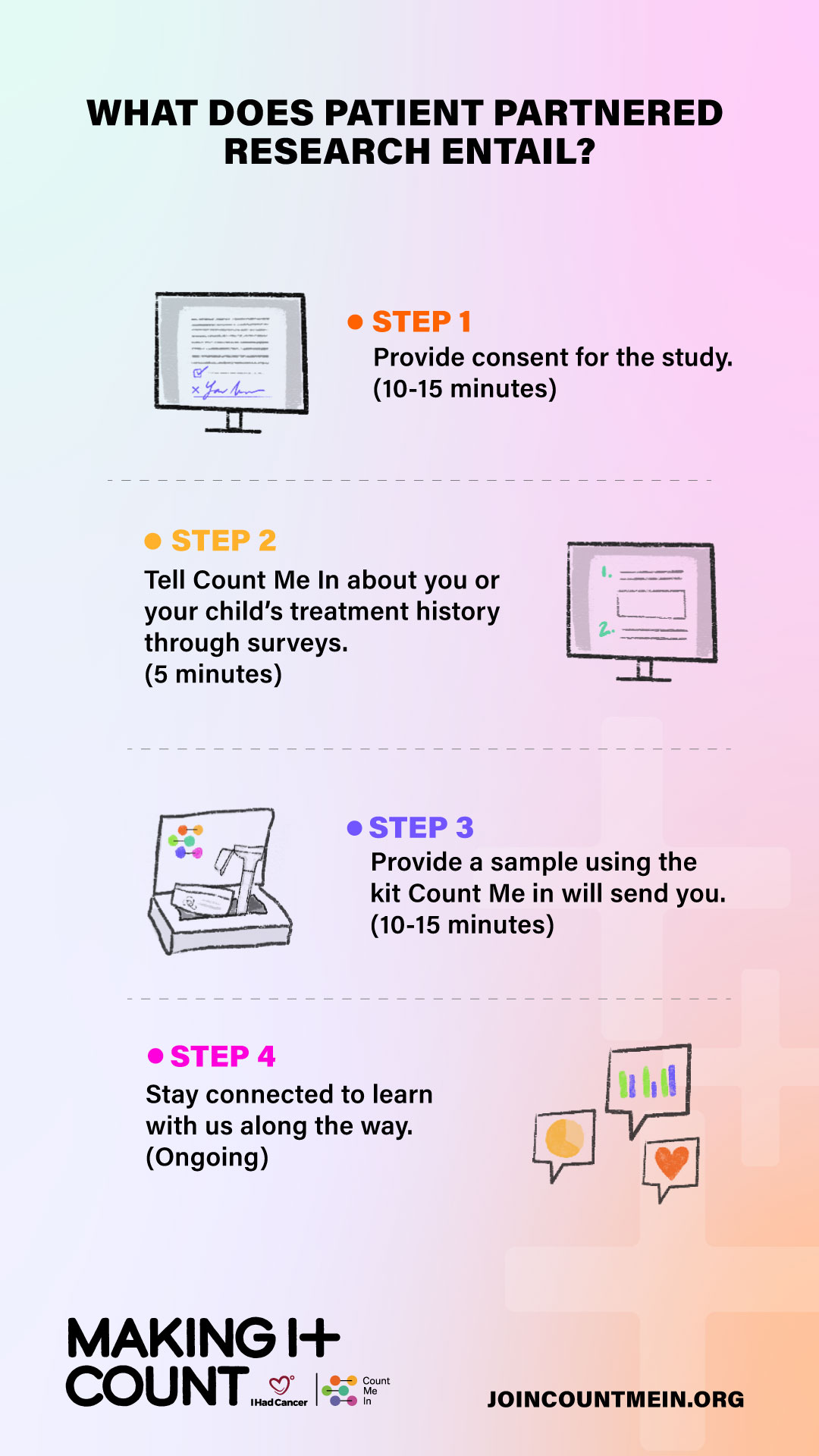 WHAT DOES PATIENT PARTNERED RESEARCH ENTAIL?

STEP 1
Provide consent for the study. (10-15 minutes)

STEP 2
Tell Count Me In about you or your child's treatment history through surveys.
(5 minutes)

1.
2.

STEP 3
Provide a sample using the kit Count Me in will send you.
(10-15 minutes)

STEP 4
Stay connected to learn with us along the way.
(Ongoing)

MAKING I+ COUNT
IHadCancer
Count Me In

JOINCOUNTMEIN.ORG